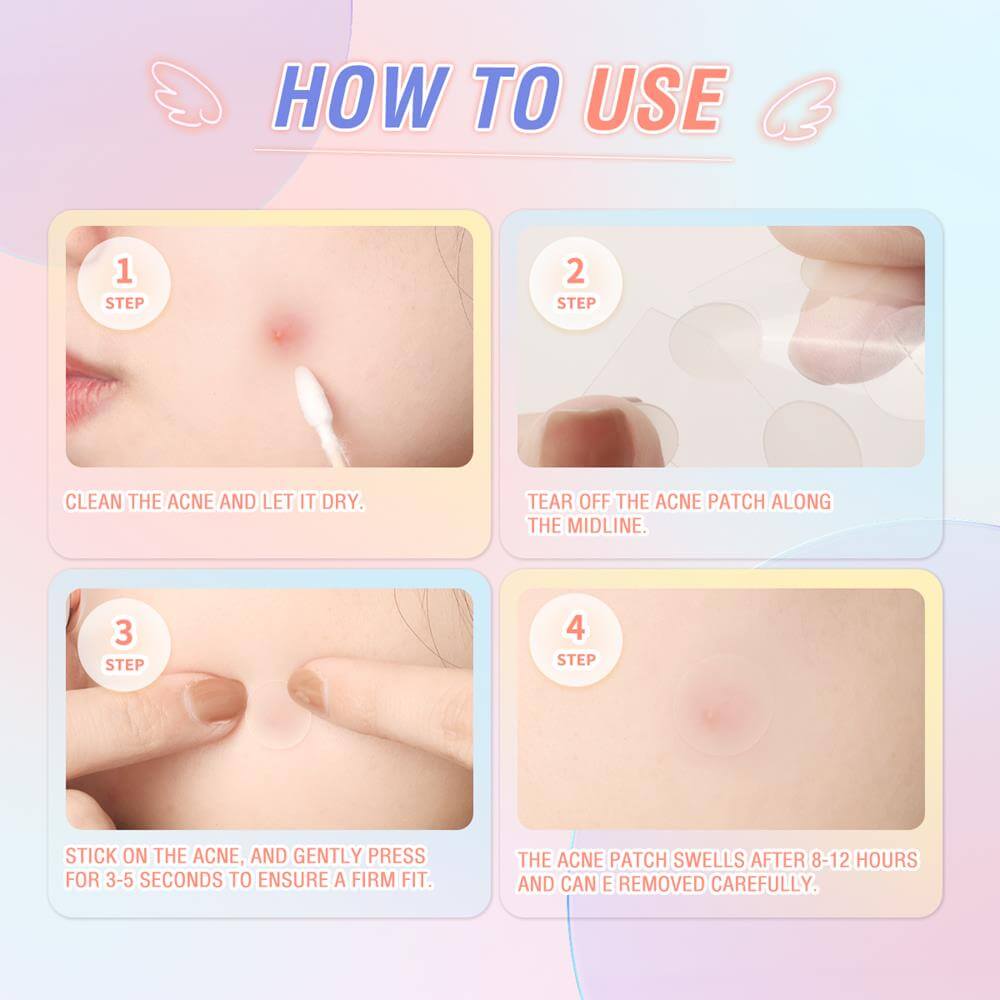 HOW TO USE

1 STEP

CLEAN THE ACNE AND LET IT DRY.

2 STEP

TEAR OFF THE ACNE PATCH ALONG THE MIDLINE.

3 STEP

STICK ON THE ACNE, AND GENTLY PRESS FOR 3-5 SECONDS TO ENSURE A FIRM FIT.

4 STEP

THE ACNE PATCH SWELLS AFTER 8-12 HOURS AND CAN E REMOVED CAREFULLY.